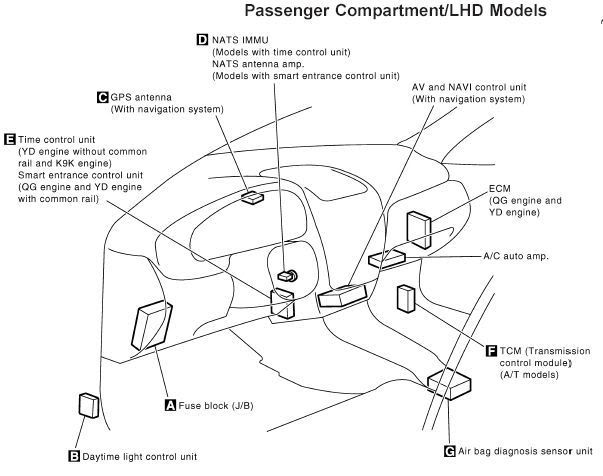 Passenger Compartment/LHD Models

D NATS IMMU
(Models with time control unit)
NATS antenna amp.
(Models with smart entrance control unit)

C GPS antenna
(With navigation system)

AV and NAVI control unit
(With navigation system)

E Time control unit
(YD engine without common rail and K9K engine)
Smart entrance control unit
(QG engine and YD engine with common rail)

ECM
(QG engine and YD engine)

A/C auto amp.

F TCM (Transmission control module)
(A/T models)

A Fuse block (J/B)

B Daytime light control unit

G Air bag diagnosis sensor unit