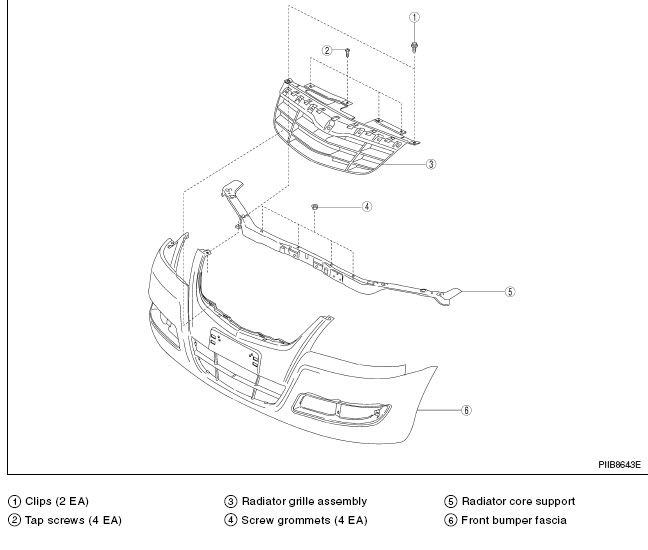 ①
②
③
④
⑤
⑥
PIIB8643E

① Clips (2 EA)
② Tap screws (4 EA)

③ Radiator grille assembly
④ Screw grommets (4 EA)

⑤ Radiator core support
⑥ Front bumper fascia