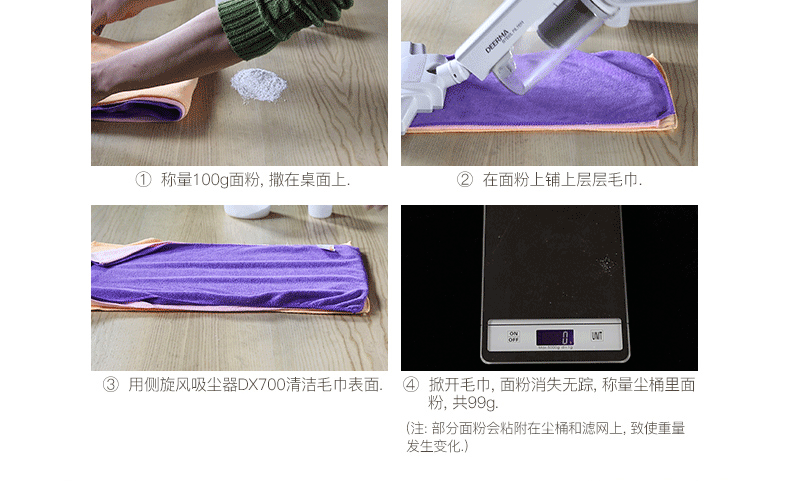 DEERMA

① 称量100g面粉, 撒在桌面上.

② 在面粉上铺上层层毛巾.

ON OFF

0

UNIT

③ 用侧旋风吸尘器DX700清洁毛巾表面.

④ 掀开毛巾, 面粉消失无踪, 称量尘桶里面粉, 共99g.

(注: 部分面粉会粘附在尘桶和滤网上, 致使重量发生变化.)