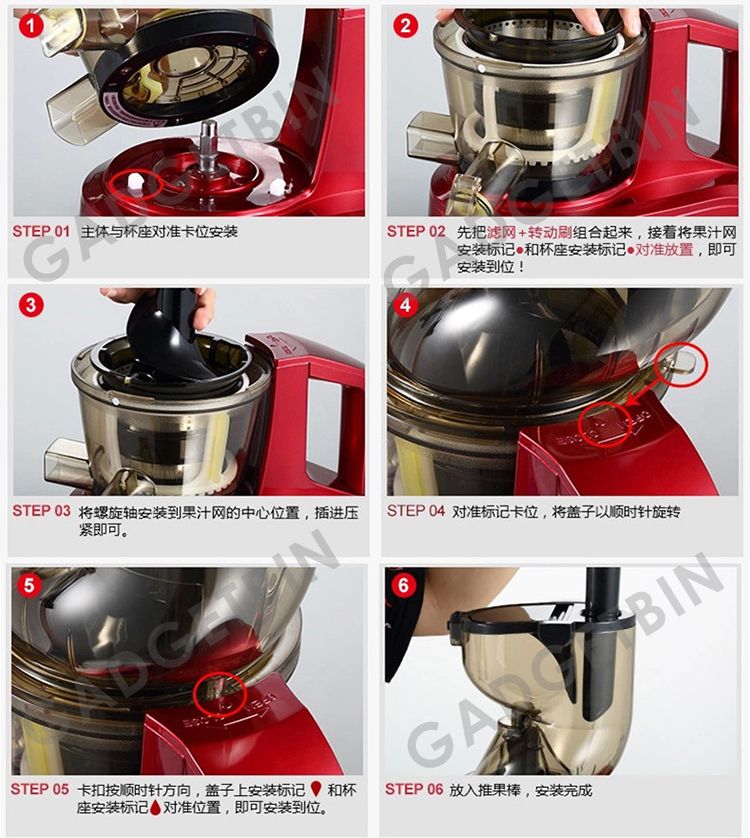 1

STEP 01 主体与杯座对准卡位安装

2

STEP 02 先把滤网+转动刷组合起来，接着将果汁网安装标记●和杯座安装标记●对准放置，即可安装到位！

3

STEP 03 将螺旋轴安装到果汁网的中心位置，插进压紧即可。

4

STEP 04 对准标记卡位，将盖子以顺时针旋转

5

STEP 05 卡扣按顺时针方向，盖子上安装标记 和杯座安装标记 对准位置，即可安装到位。

6

STEP 06 放入推果棒，安装完成

GADGETBIN